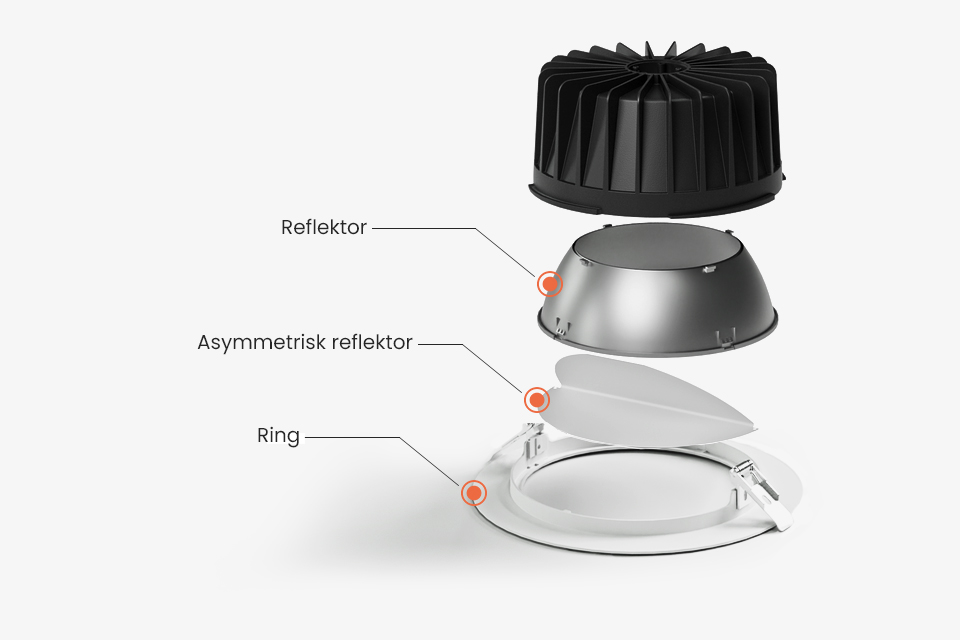 Reflektor

Asymmetrisk reflektor

Ring